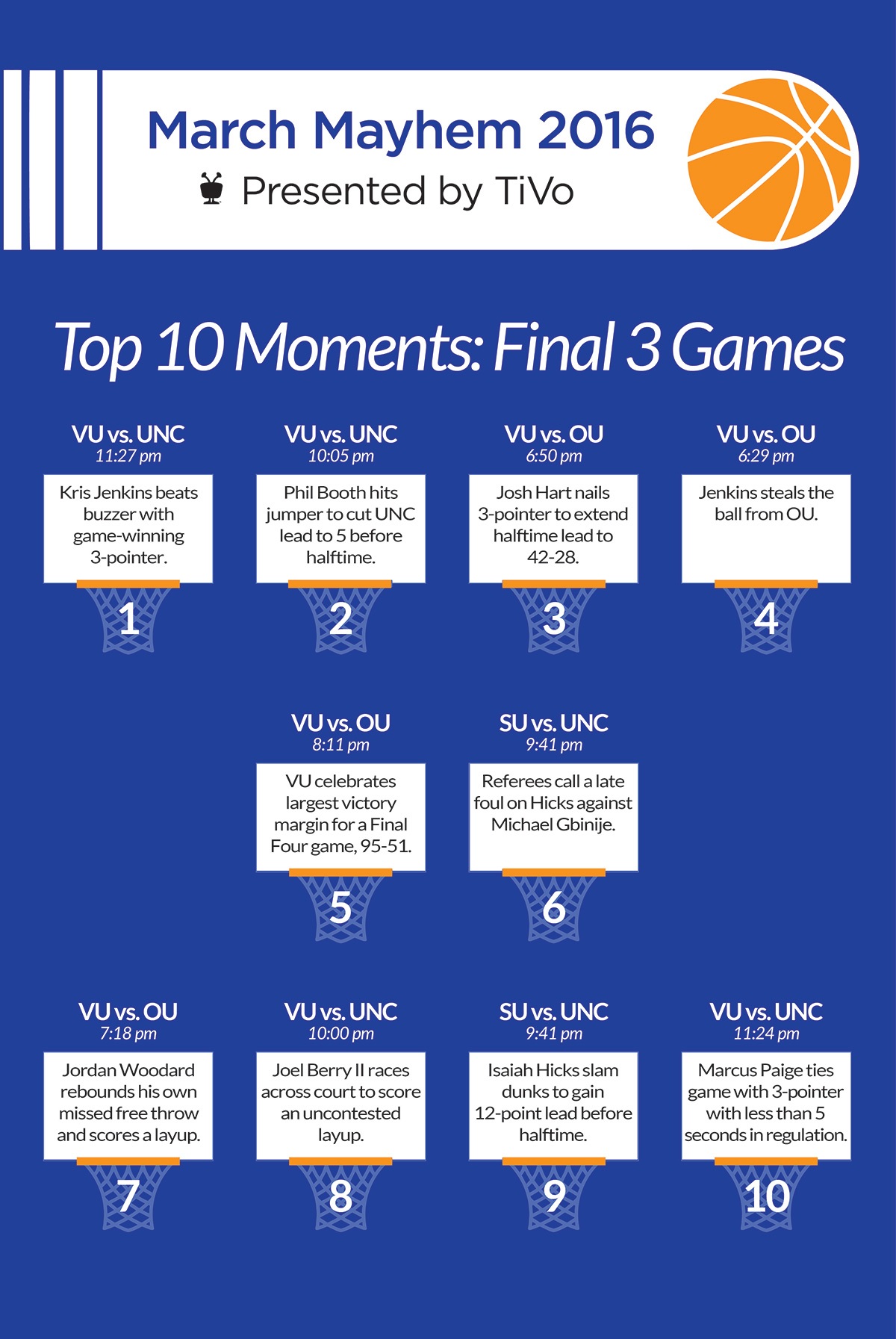 March Mayhem 2016
Presented by TiVo

Top 10 Moments: Final 3 Games

VU vs. UNC
11:27 pm
Kris Jenkins beats buzzer with game-winning 3-pointer.
1

VU vs. UNC
10:05 pm
Phil Booth hits jumper to cut UNC lead to 5 before halftime.
2

VU vs. OU
6:50 pm
Josh Hart nails 3-pointer to extend halftime lead to 42-28.
3

VU vs. OU
6:29 pm
Jenkins steals the ball from OU.
4

VU vs. OU
8:11 pm
VU celebrates largest victory margin for a Final Four game, 95-51.
5

SU vs. UNC
9:41 pm
Referees call a late foul on Hicks against Michael Gbinije.
6

VU vs. OU
7:18 pm
Jordan Woodard rebounds his own missed free throw and scores a layup.
7

VU vs. UNC
10:00 pm
Joel Berry II races across court to score an uncontested layup.
8

SU vs. UNC
9:41 pm
Isaiah Hicks slam dunks to gain 12-point lead before halftime.
9

VU vs. UNC
11:24 pm
Marcus Paige ties game with 3-pointer with less than 5 seconds in regulation.
10